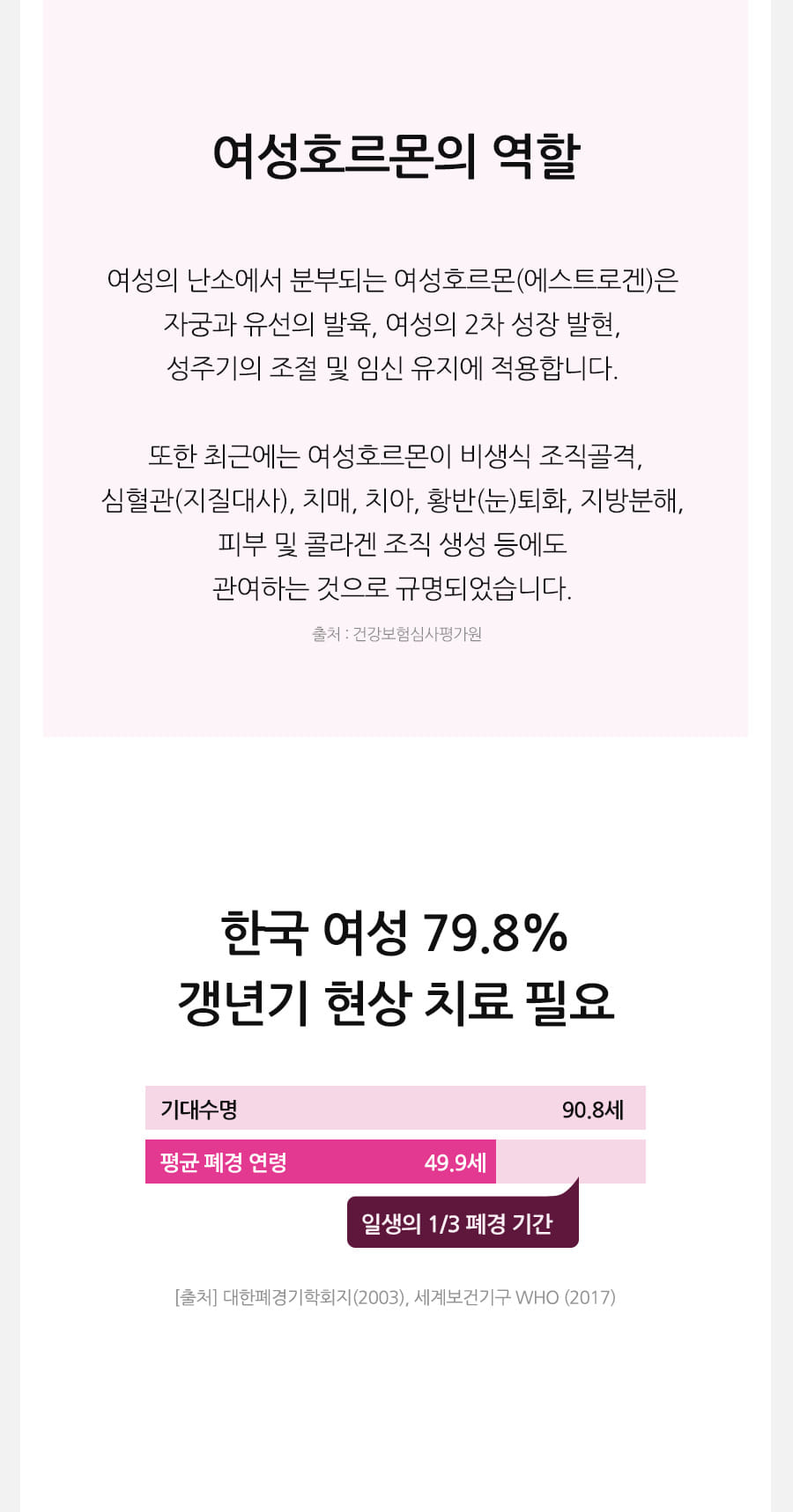 여성호르몬의 역할

여성의 난소에서 분부되는 여성호르몬(에스트로겐)은 자궁과 유선의 발육, 여성의 2차 성장 발현, 성주기의 조절 및 임신 유지에 적용합니다.

또한 최근에는 여성호르몬이 비생식 조직골격, 심혈관(지질대사), 치매, 치아, 황반(눈)퇴화, 지방분해, 피부 및 콜라겐 조직 생성 등에도 관여하는 것으로 규명되었습니다.

출처 : 건강보험심사평가원

한국 여성 79.8%
갱년기 현상 치료 필요

기대수명 90.8세
평균 폐경 연령 49.9세
일생의 1/3 폐경 기간

[출처] 대한폐경기학회지(2003), 세계보건기구 WHO (2017)